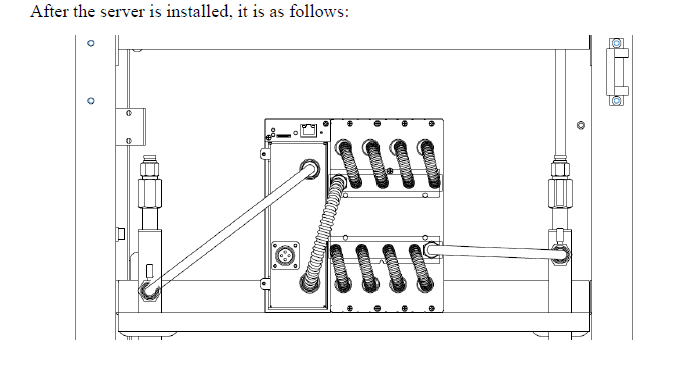 After the server is installed, it is as follows: